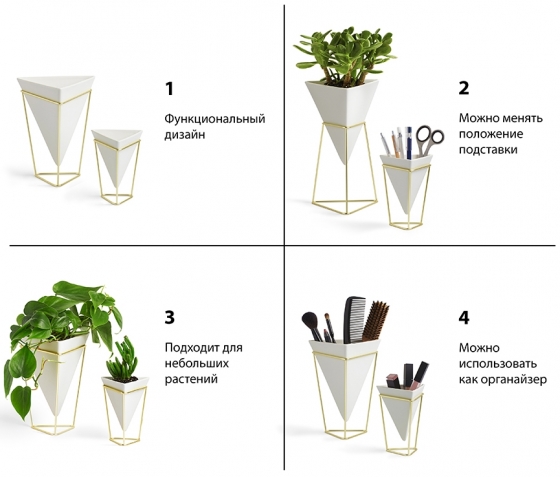 1
Функциональный дизайн

2
Можно менять положение подставки

3
Подходит для небольших растений

4
Можно использовать как органайзер