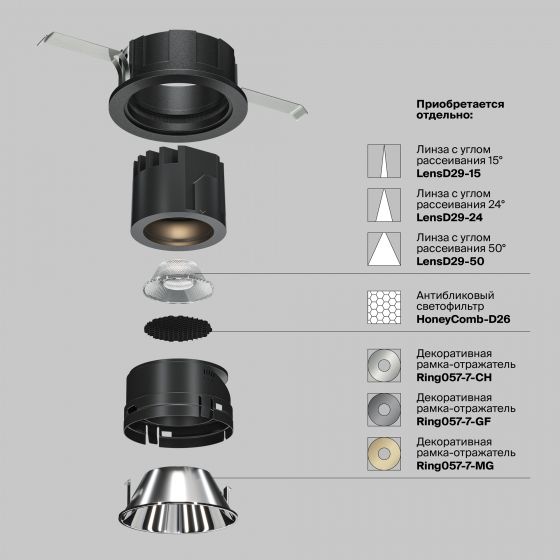 Приобретается отдельно:

Линза с углом рассеивания 15°
LensD29-15

Линза с углом рассеивания 24°
LensD29-24

Линза с углом рассеивания 50°
LensD29-50

Антибликовый светофильтр
HoneyComb-D26

Декоративная рамка-отражатель
Ring057-7-CH

Декоративная рамка-отражатель
Ring057-7-GF

Декоративная рамка-отражатель
Ring057-7-MG