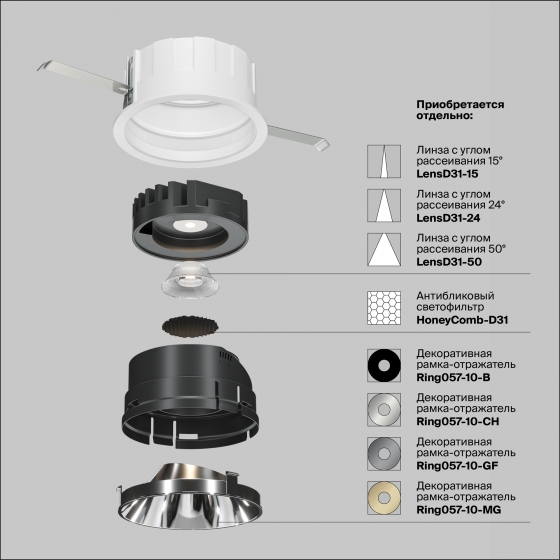 Приобретается отдельно:

Линза с углом рассеивания 15°
LensD31-15

Линза с углом рассеивания 24°
LensD31-24

Линза с углом рассеивания 50°
LensD31-50

Антибликовый светофильтр
HoneyComb-D31

Декоративная рамка-отражатель
Ring057-10-B

Декоративная рамка-отражатель
Ring057-10-CH

Декоративная рамка-отражатель
Ring057-10-GF

Декоративная рамка-отражатель
Ring057-10-MG