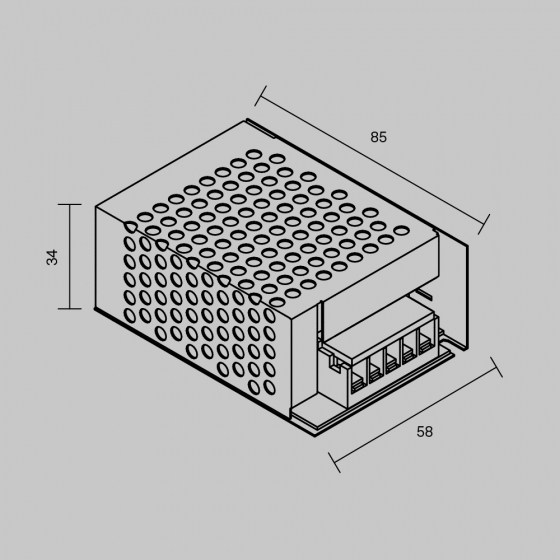 85
34
58